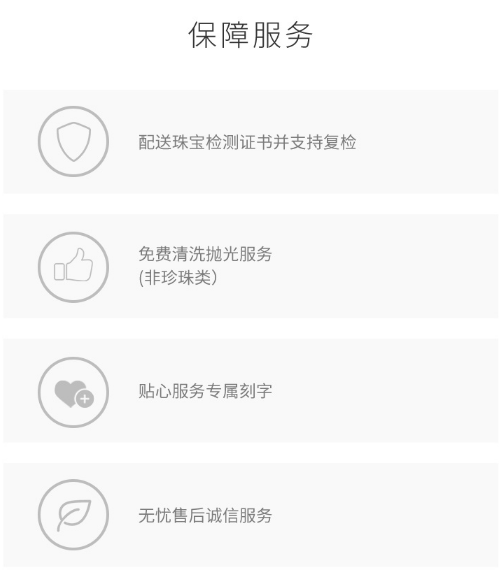 保障服务

配送珠宝检测证书并支持复检

免费清洗抛光服务
(非珍珠类)

贴心服务专属刻字

无忧售后诚信服务